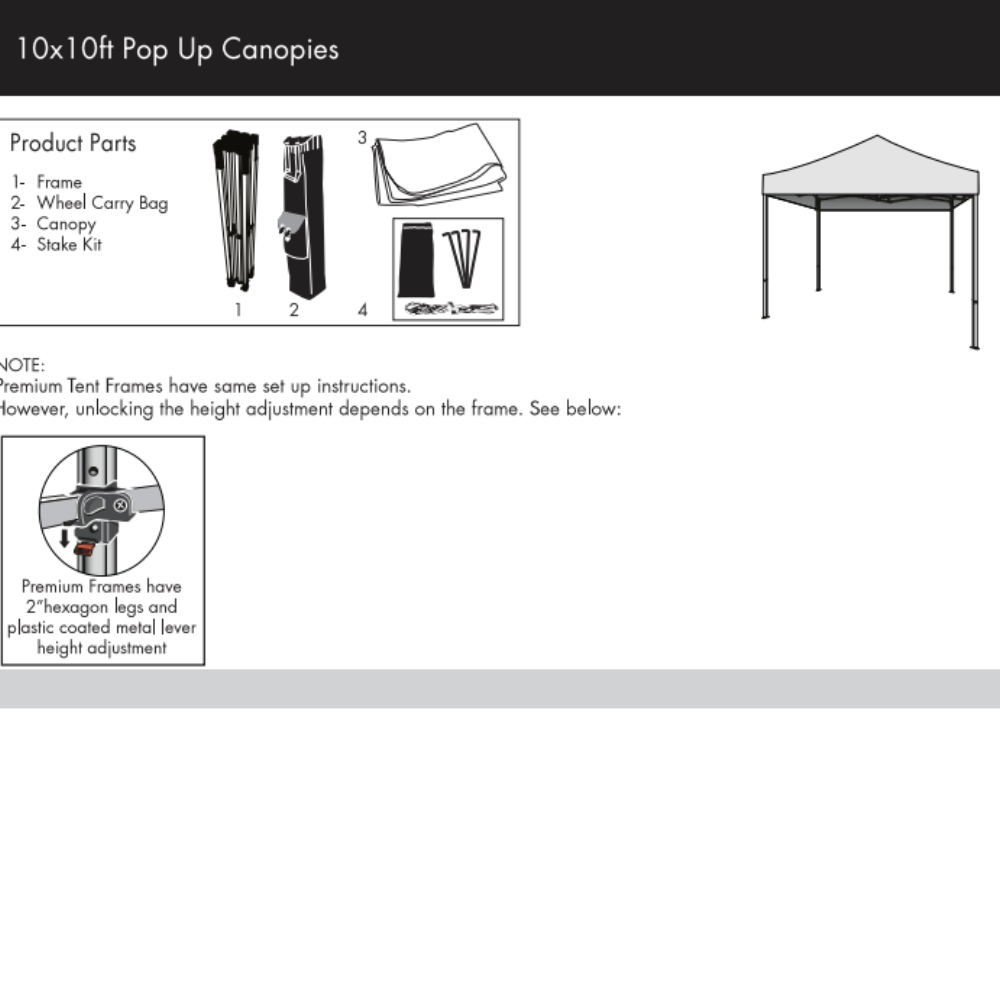 10x10ft Pop Up Canopies

Product Parts

1- Frame
2- Wheel Carry Bag
3- Canopy
4- Stake Kit

3

1 2 4

NOTE:
Premium Tent Frames have same set up instructions.
However, unlocking the height adjustment depends on the frame. See below:

Premium Frames have 2"hexagon legs and plastic coated metal lever height adjustment